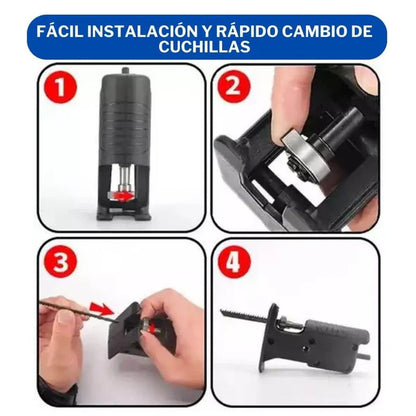 FÁCIL INSTALACIÓN Y RÁPIDO CAMBIO DE CUCHILLAS

1

2

3

4